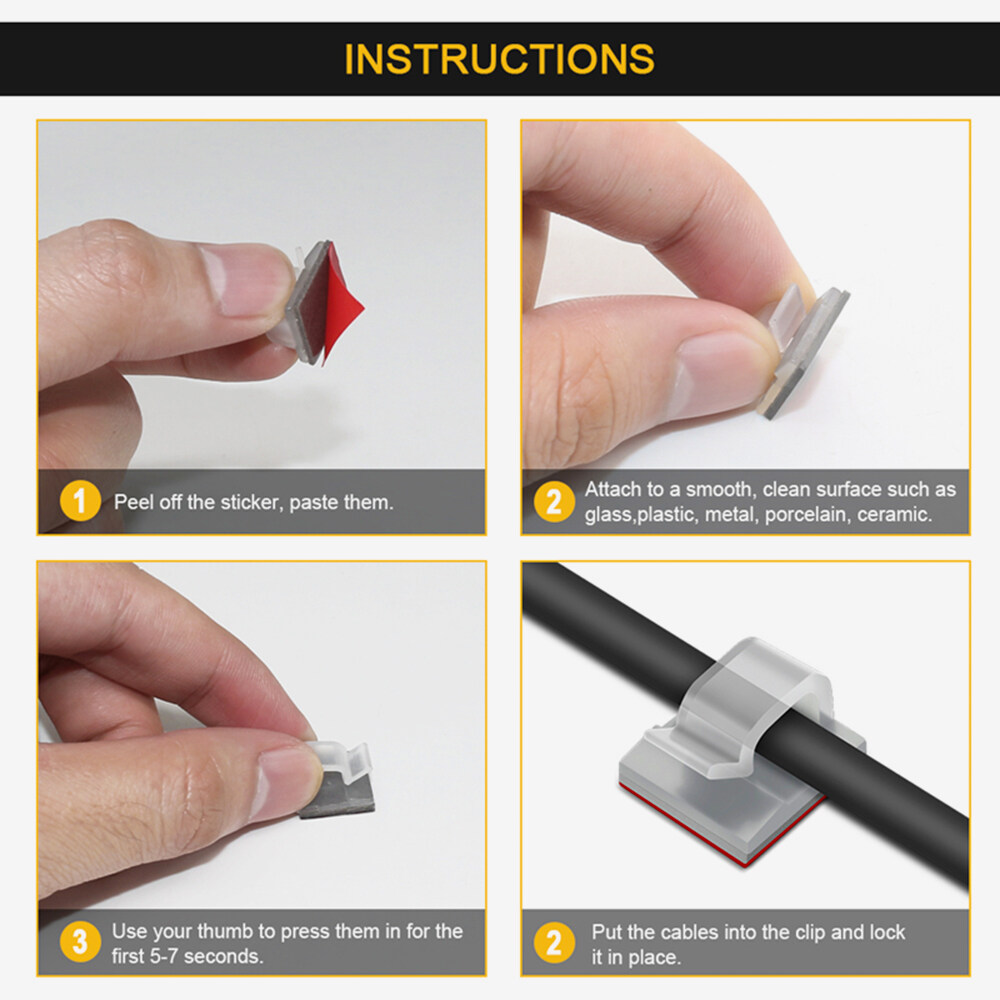 INSTRUCTIONS

1 Peel off the sticker, paste them.

2 Attach to a smooth, clean surface such as glass,plastic, metal, porcelain, ceramic.

3 Use your thumb to press them in for the first 5-7 seconds.

2 Put the cables into the clip and lock it in place.